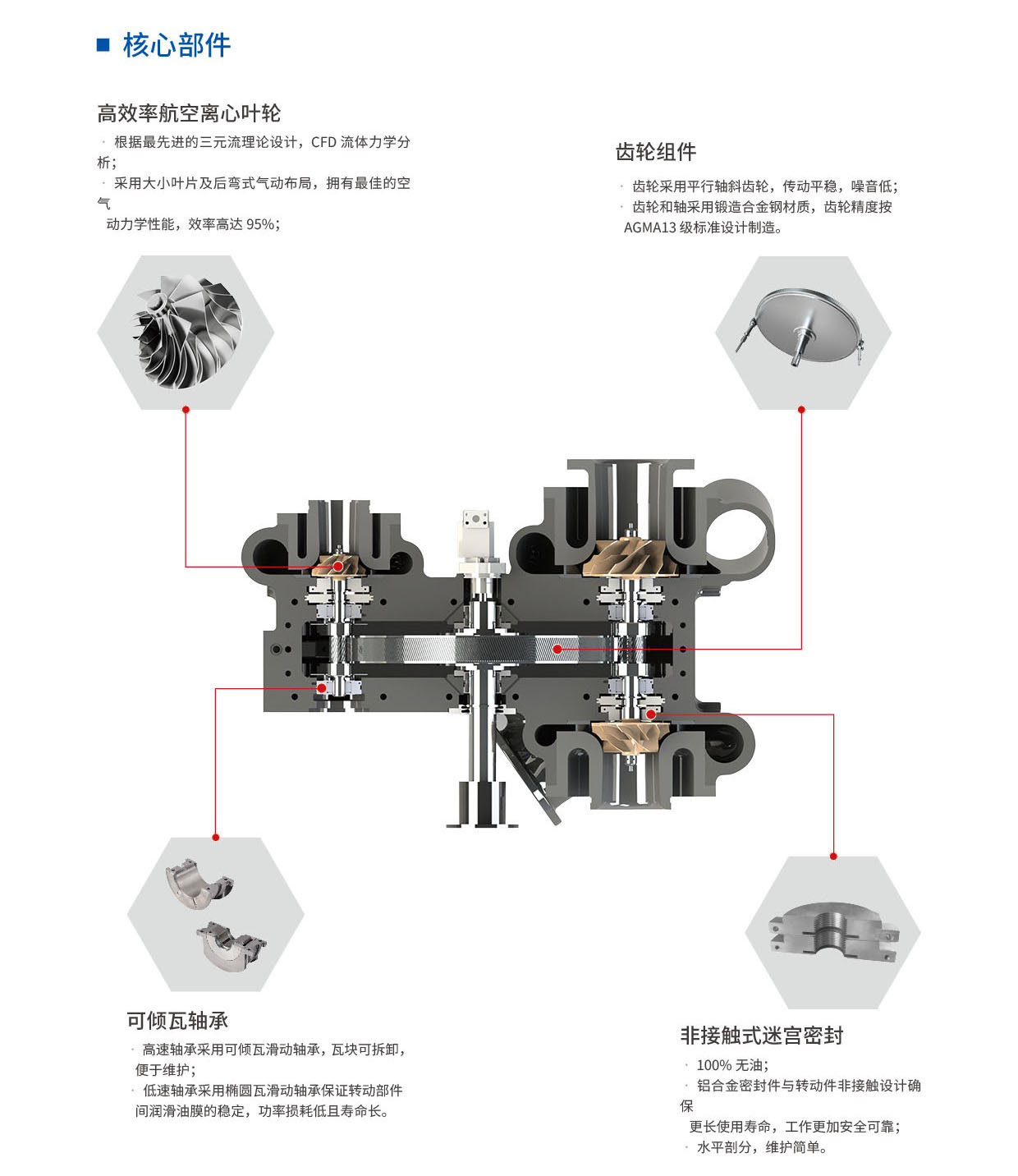 ■ 核心部件

高效率航空离心叶轮

· 根据最先进的三元流理论设计，CFD 流体力学分析；

· 采用大小叶片及后弯式气动布局，拥有最佳的空气动力学性能，效率高达 95%；

齿轮组件

· 齿轮采用平行轴斜齿轮，传动平稳，噪音低；

· 齿轮和轴采用锻造合金钢材质，齿轮精度按 AGMA13 级标准设计制造。

可倾瓦轴承

· 高速轴承采用可倾瓦滑动轴承，瓦块可拆卸，便于维护；

· 低速轴承采用椭圆瓦滑动轴承保证转动部件间润滑油膜的稳定，功率损耗低且寿命长。

非接触式迷宫密封

· 100% 无油；

· 铝合金密封件与转动件非接触设计确保更长使用寿命，工作更加安全可靠；

· 水平剖分，维护简单。